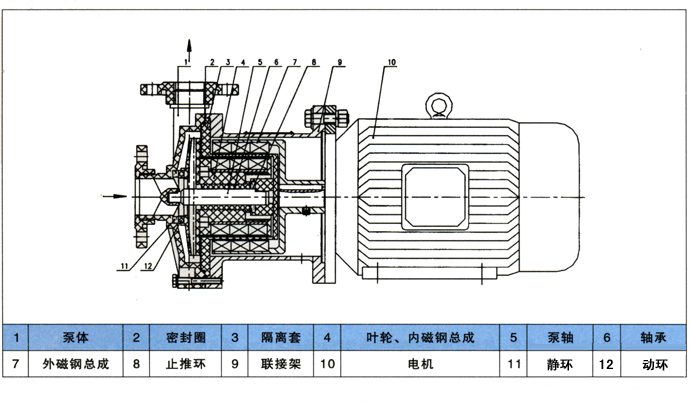 1 2 3 4 5 6 7 8 9 10

11 12

| 1 | 泵体 | 2 | 密封圈 | 3 | 隔离套 | 4 | 叶轮、内磁钢总成 | 5 | 泵轴 | 6 | 轴承 |
|---|---|---|---|---|---|---|---|---|---|---|---|
| 7 | 外磁钢总成 | 8 | 止推环 | 9 | 联接架 | 10 | 电机 | 11 | 静环 | 12 | 动环 |